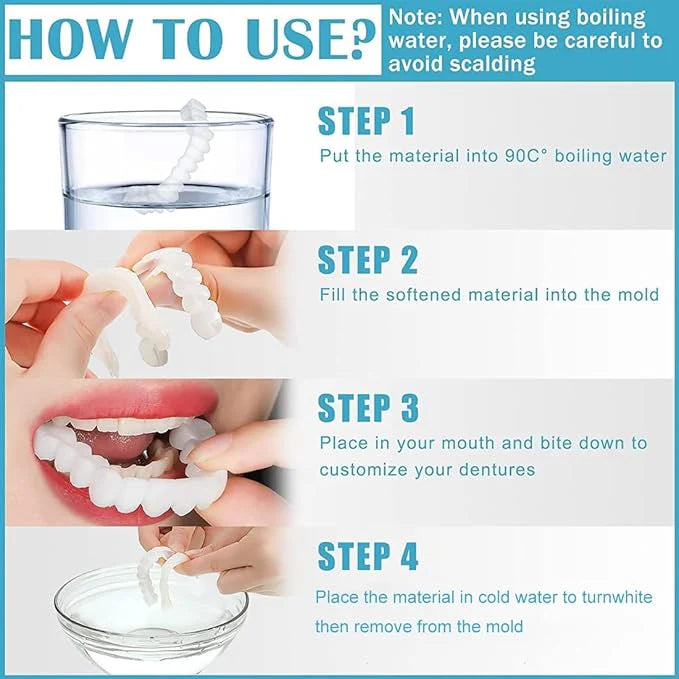 HOW TO USE?

Note: When using boiling water, please be careful to avoid scalding

STEP 1

Put the material into 90C° boiling water

STEP 2

Fill the softened material into the mold

STEP 3

Place in your mouth and bite down to customize your dentures

STEP 4

Place the material in cold water to turnwhite then remove from the mold